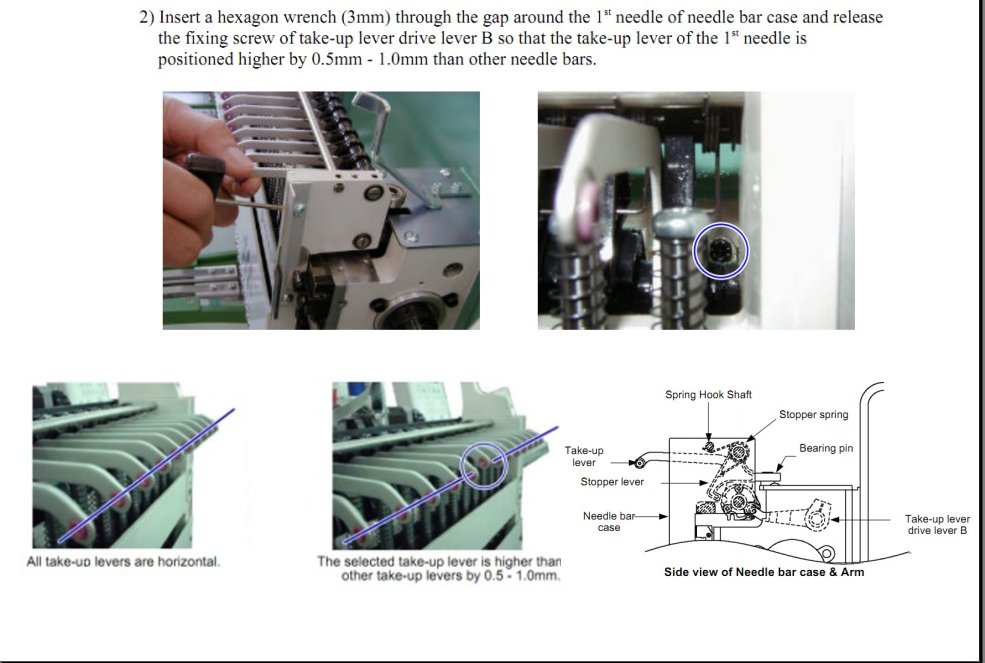 2) Insert a hexagon wrench (3mm) through the gap around the $1^{st}$ needle of needle bar case and release the fixing screw of take-up lever drive lever B so that the take-up lever of the $1^{st}$ needle is positioned higher by 0.5mm - 1.0mm than other needle bars.

All take-up levers are horizontal.

The selected take-up lever is higher than other take-up levers by 0.5 - 1.0mm.

Spring Hook Shaft

Stopper spring

Bearing pin

Take-up lever

Stopper lever

Needle bar case

Take-up lever drive lever B

Side view of Needle bar case & Arm