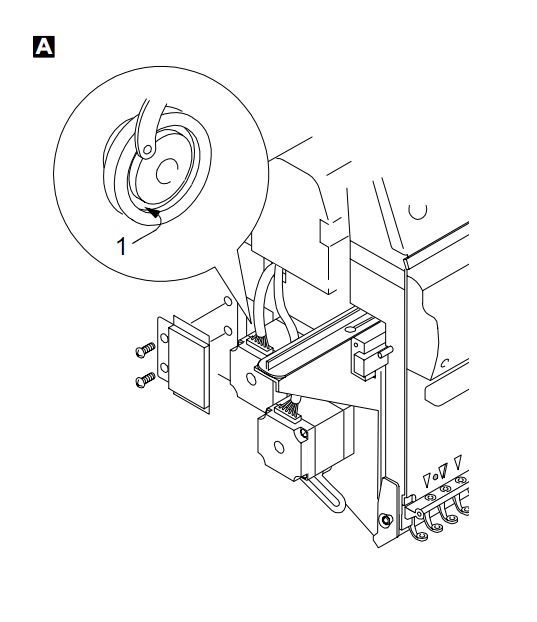 A

1