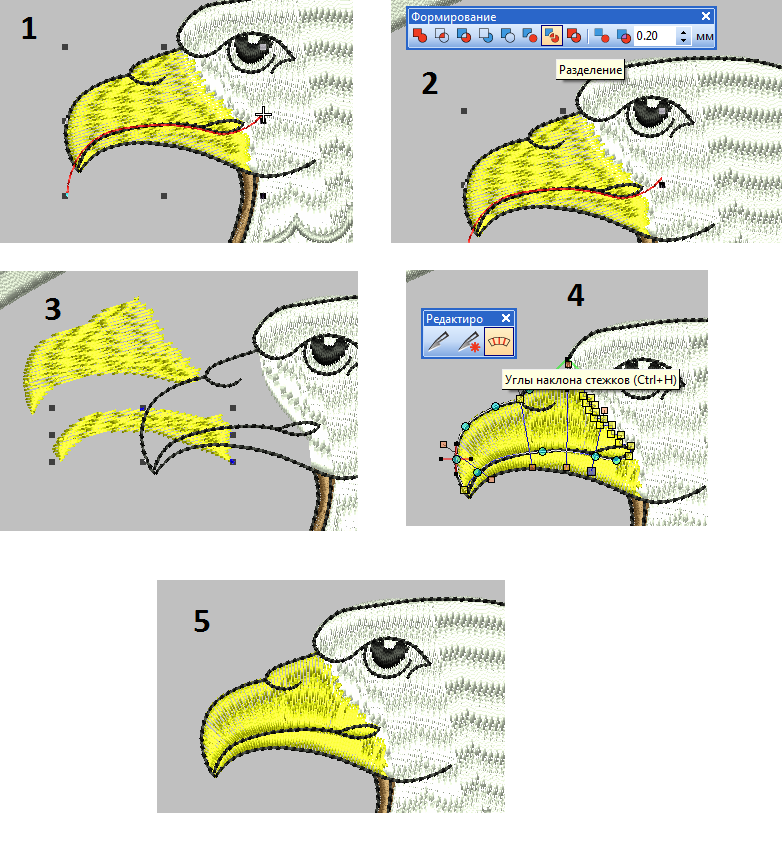 1

Формирование
0.20 мм
Разделение

2

3

4

Редактиро
Углы наклона стежков (Ctrl+H)

5