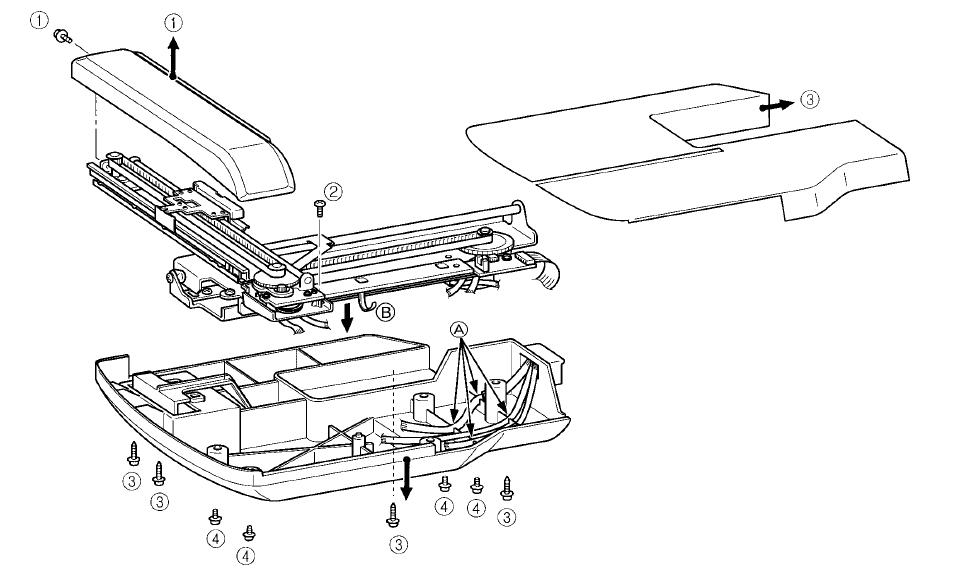 ①
①
③
②
Ⓑ
Ⓐ
③
③
④
④
③
④
④
③