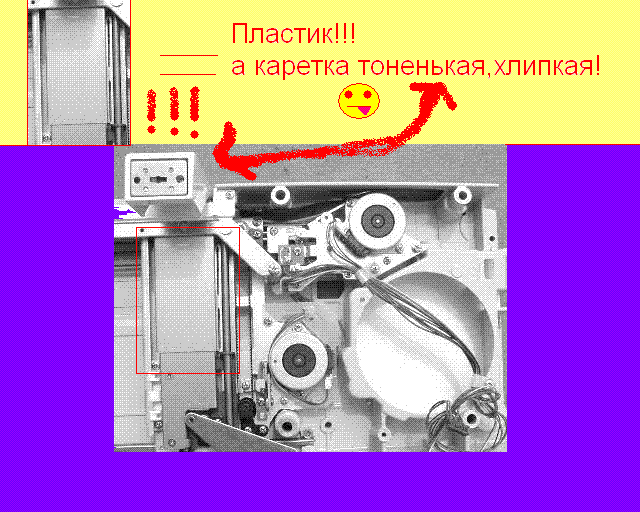 Пластик!!!
а каретка тоненькая,хлипкая!

!!!