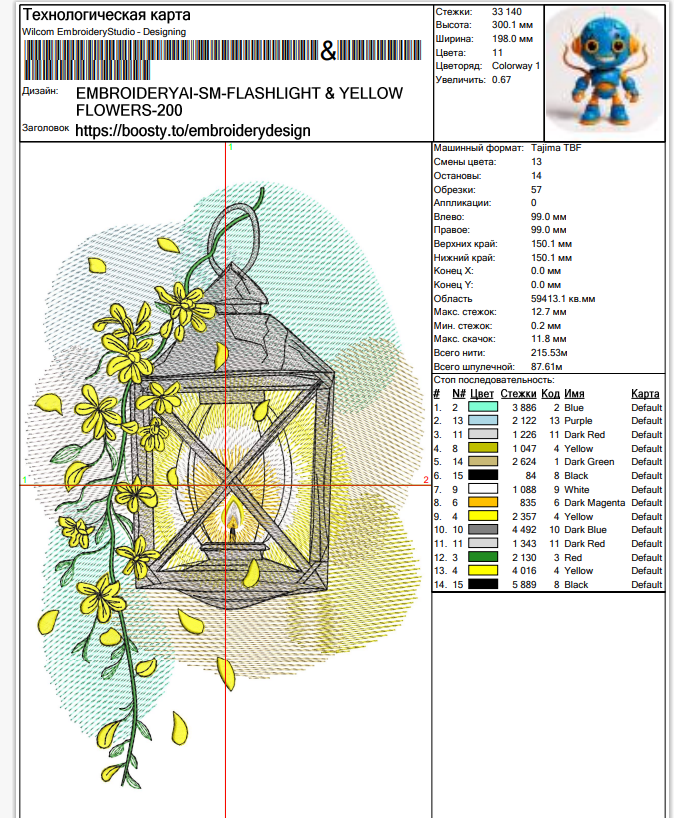 Технологическая карта
Wilcom EmbroideryStudio - Designing
&

Дизайн: EMBROIDERYAI-SM-FLASHLIGHT & YELLOW FLOWERS-200
Заголовок https://boosty.to/embroiderydesign

Стежки: 33 140
Высота: 300.1 мм
Ширина: 198.0 мм
Цвета: 11
Цветоряд: Colorway 1
Увеличить: 0.67

1
1
2

Машинный формат: Tajima TBF
Смены цвета: 13
Остановы: 14
Обрезки: 57
Аппликации: 0
Влево: 99.0 мм
Правое: 99.0 мм
Верхних край: 150.1 мм
Нижний край: 150.1 мм
Конец X: 0.0 мм
Конец Y: 0.0 мм
Область 59413.1 кв.мм
Макс. стежок: 12.7 мм
Мин. стежок: 0.2 мм
Макс. скачок: 11.8 мм
Всего нити: 215.53м
Всего шпулечной: 87.61м

Стоп последовательность:

| # | N# | Цвет | Стежки | Код | Имя | Карта |
|---|---|---|---|---|---|---|
| 1. | 2 | | 3 886 | 2 | Blue | Default |
| 2. | 13 | | 2 122 | 13 | Purple | Default |
| 3. | 11 | | 1 226 | 11 | Dark Red | Default |
| 4. | 8 | | 1 047 | 4 | Yellow | Default |
| 5. | 14 | | 2 624 | 1 | Dark Green | Default |
| 6. | 15 | | 84 | 8 | Black | Default |
| 7. | 9 | | 1 088 | 9 | White | Default |
| 8. | 6 | | 835 | 6 | Dark Magenta | Default |
| 9. | 4 | | 2 357 | 4 | Yellow | Default |
| 10. | 10 | | 4 492 | 10 | Dark Blue | Default |
| 11. | 11 | | 1 343 | 11 | Dark Red | Default |
| 12. | 3 | | 2 130 | 3 | Red | Default |
| 13. | 4 | | 4 016 | 4 | Yellow | Default |
| 14. | 15 | | 5 889 | 8 | Black | Default |